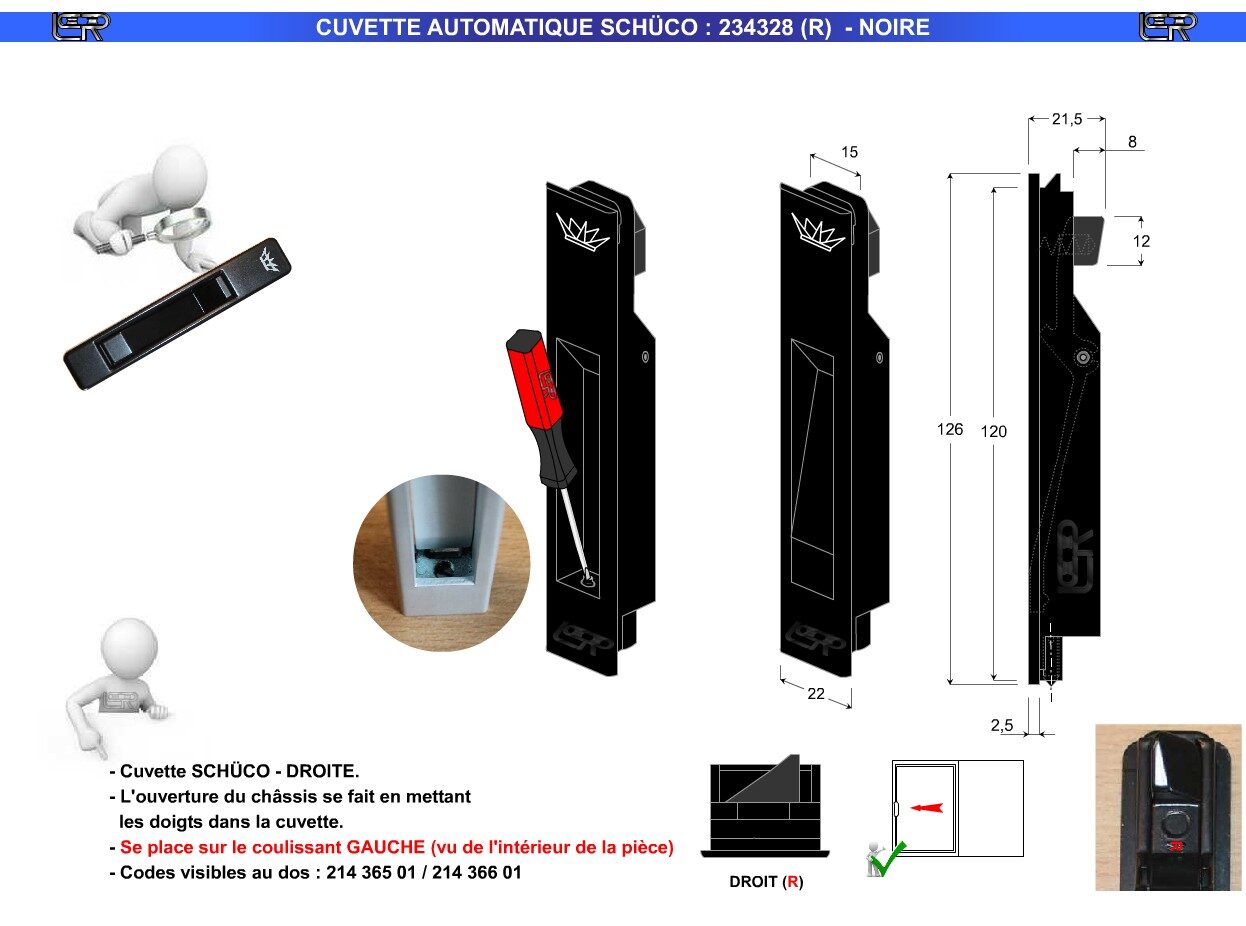 CUVETTE AUTOMATIQUE SCHÜCO : 234328 (R) - NOIRE

15

21,5

8

12

126

120

22

2,5

- Cuvette SCHÜCO - DROITE.
- L'ouverture du châssis se fait en mettant les doigts dans la cuvette.
- Se place sur le coulissant GAUCHE (vu de l'intérieur de la pièce)
- Codes visibles au dos : 214 365 01 / 214 366 01

DROIT (R)