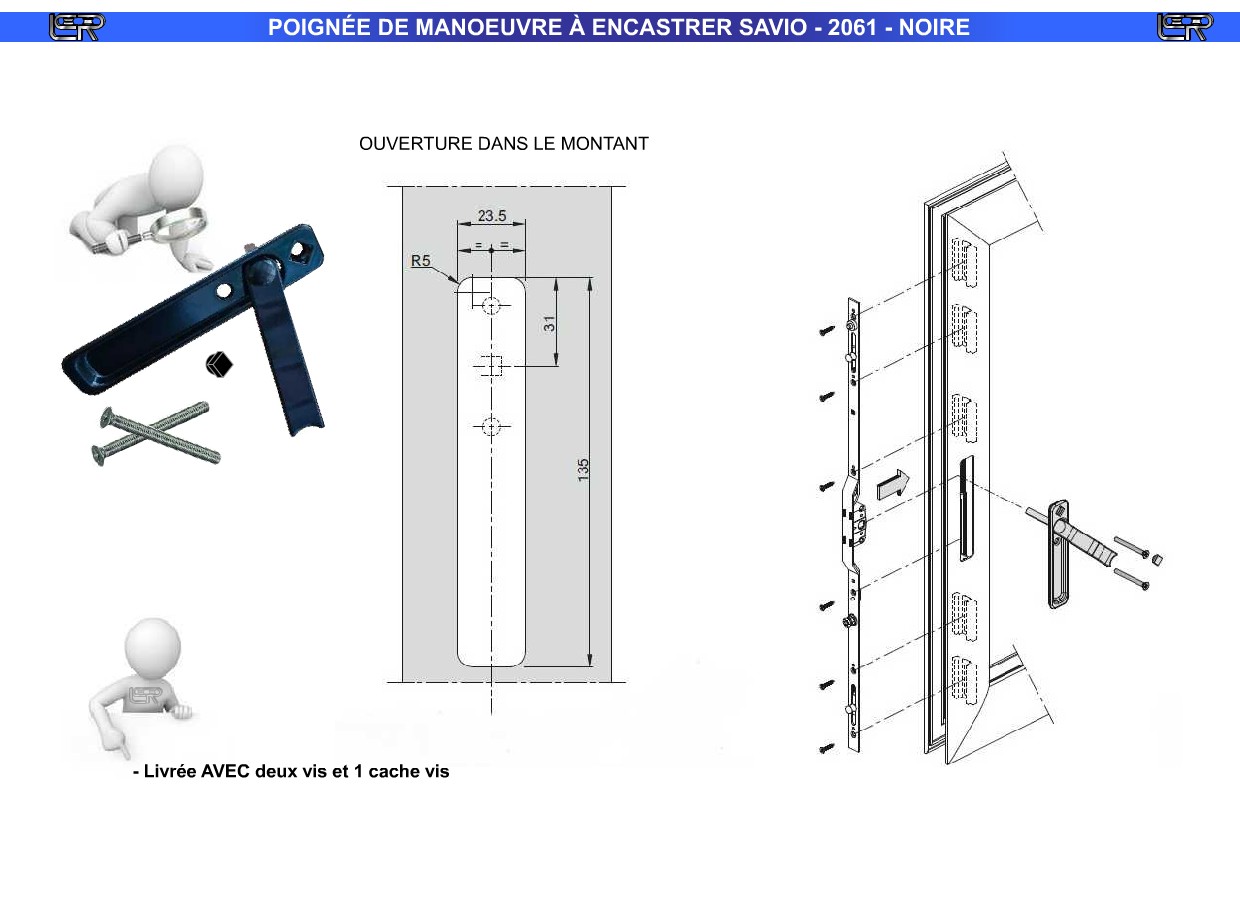 LER POIGNÉE DE MANOEUVRE À ENCASTRER SAVIO - 2061 - NOIRE LER

OUVERTURE DANS LE MONTANT

23.5

= =

R5

31

135

LER

- Livrée AVEC deux vis et 1 cache vis