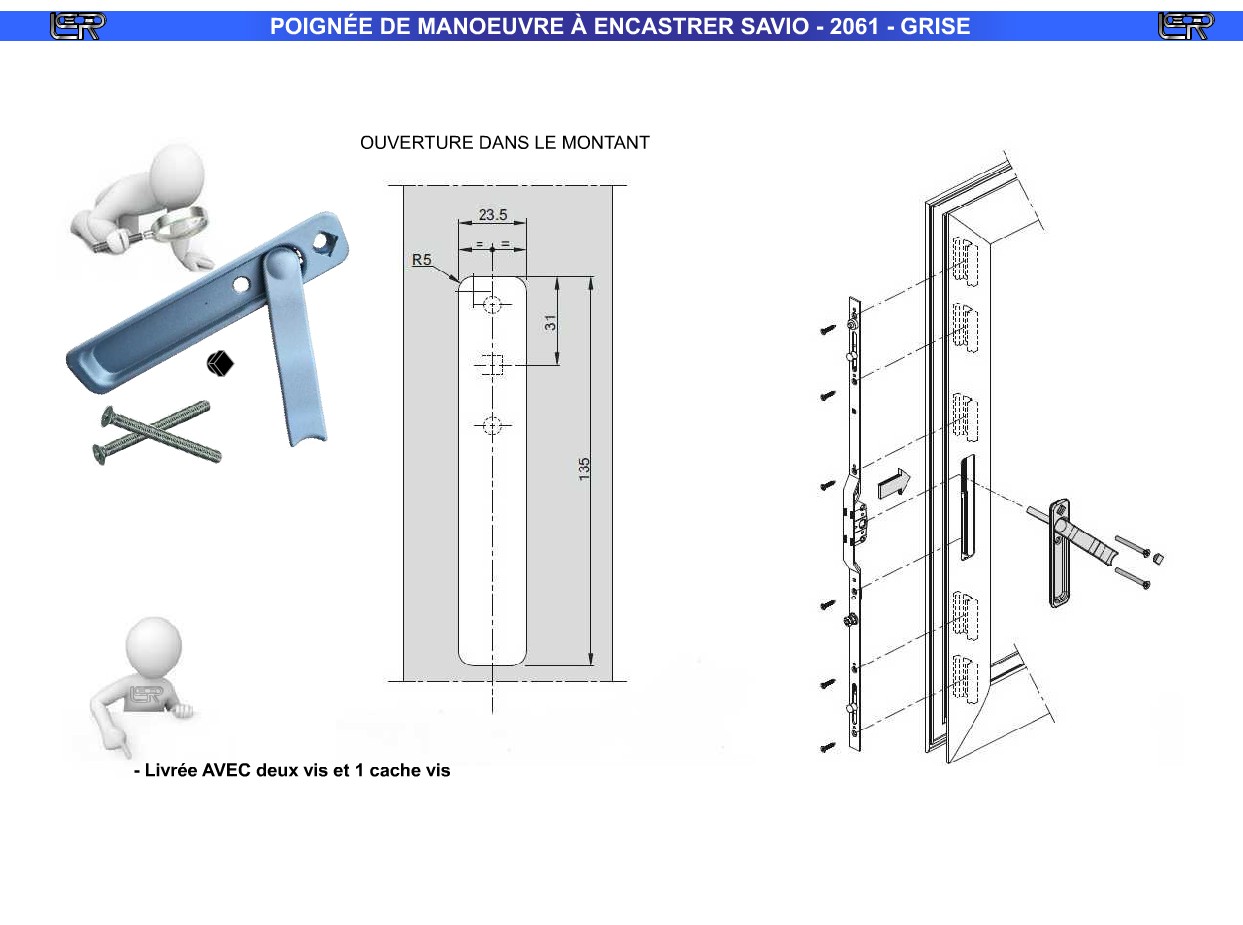 LER POIGNÉE DE MANOEUVRE À ENCASTRER SAVIO - 2061 - GRISE LER

OUVERTURE DANS LE MONTANT

23.5

= =

R5

31

135

LER

- Livrée AVEC deux vis et 1 cache vis