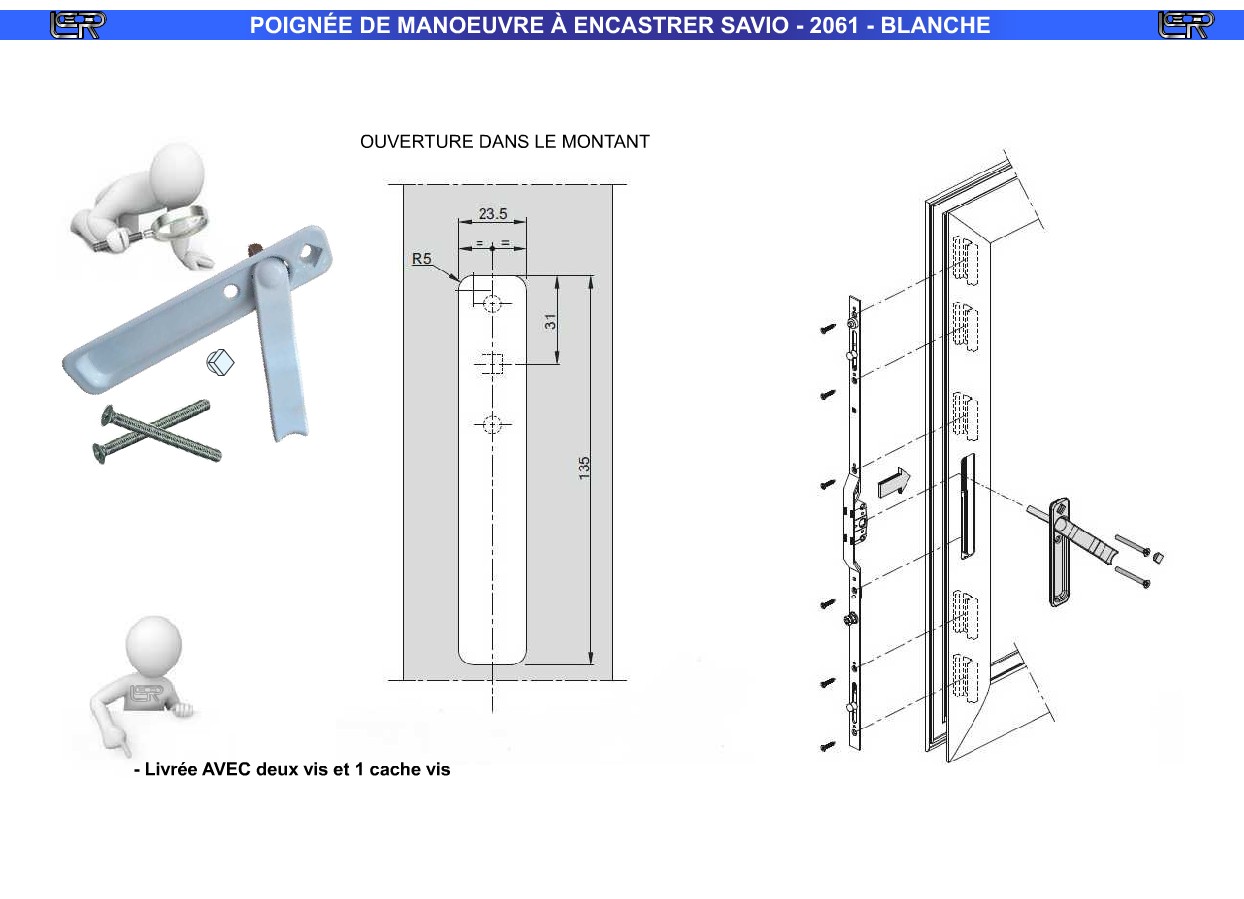 LER POIGNÉE DE MANOEUVRE À ENCASTRER SAVIO - 2061 - BLANCHE LER

OUVERTURE DANS LE MONTANT

23.5

= =

R5

31

135

LER

- Livrée AVEC deux vis et 1 cache vis