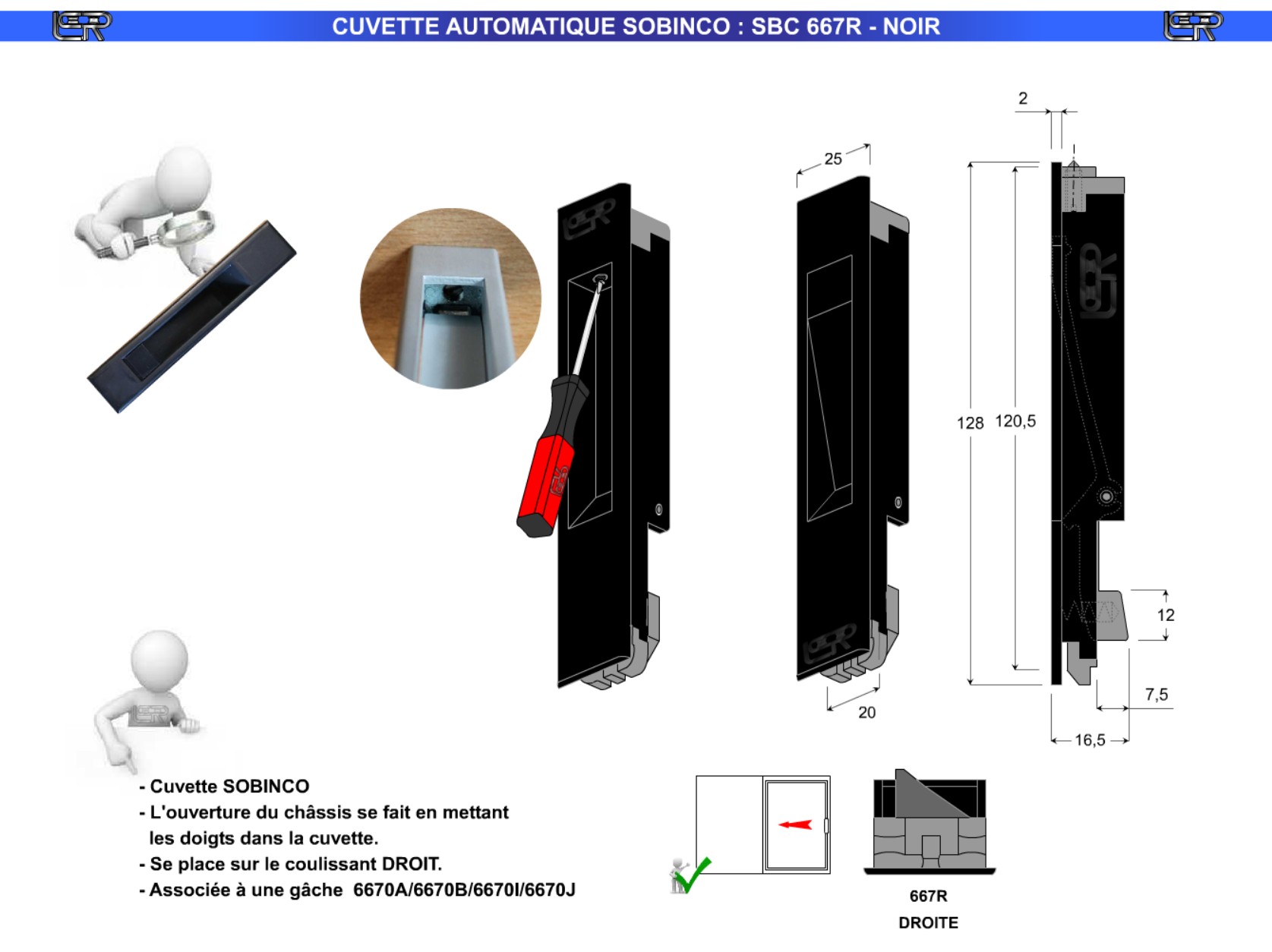 CUVETTE AUTOMATIQUE SOBINCO : SBC 667R - NOIR

2

25

128 120,5

12

7,5

20

16,5

- Cuvette SOBINCO
- L'ouverture du châssis se fait en mettant les doigts dans la cuvette.
- Se place sur le coulissant DROIT.
- Associée à une gâche 6670A/6670B/6670I/6670J

667R
DROITE