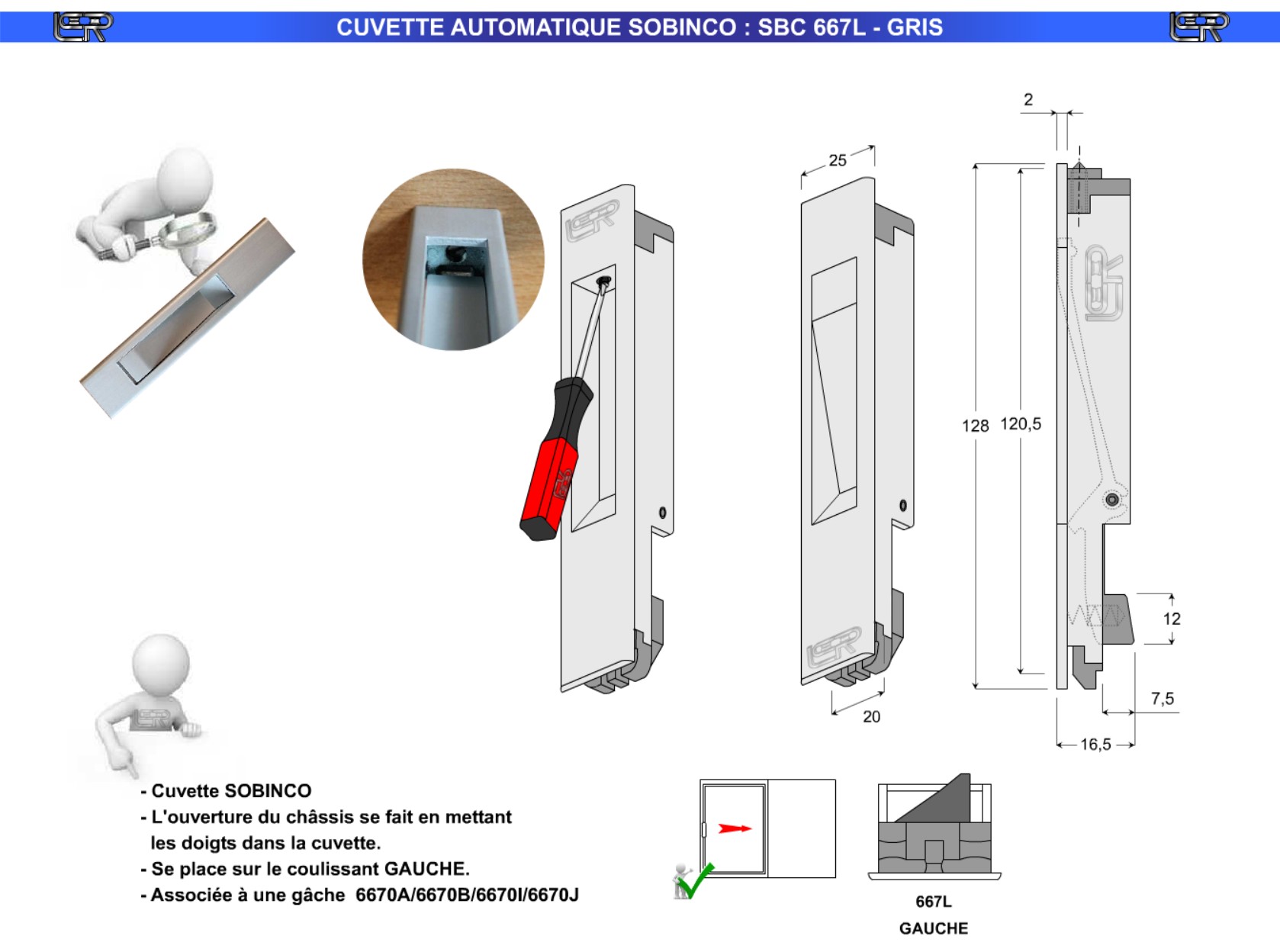 CUVETTE AUTOMATIQUE SOBINCO : SBC 667L - GRIS

2

25

128

120,5

12

7,5

20

16,5

- Cuvette SOBINCO
- L'ouverture du châssis se fait en mettant les doigts dans la cuvette.
- Se place sur le coulissant GAUCHE.
- Associée à une gâche 6670A/6670B/6670I/6670J

667L
GAUCHE