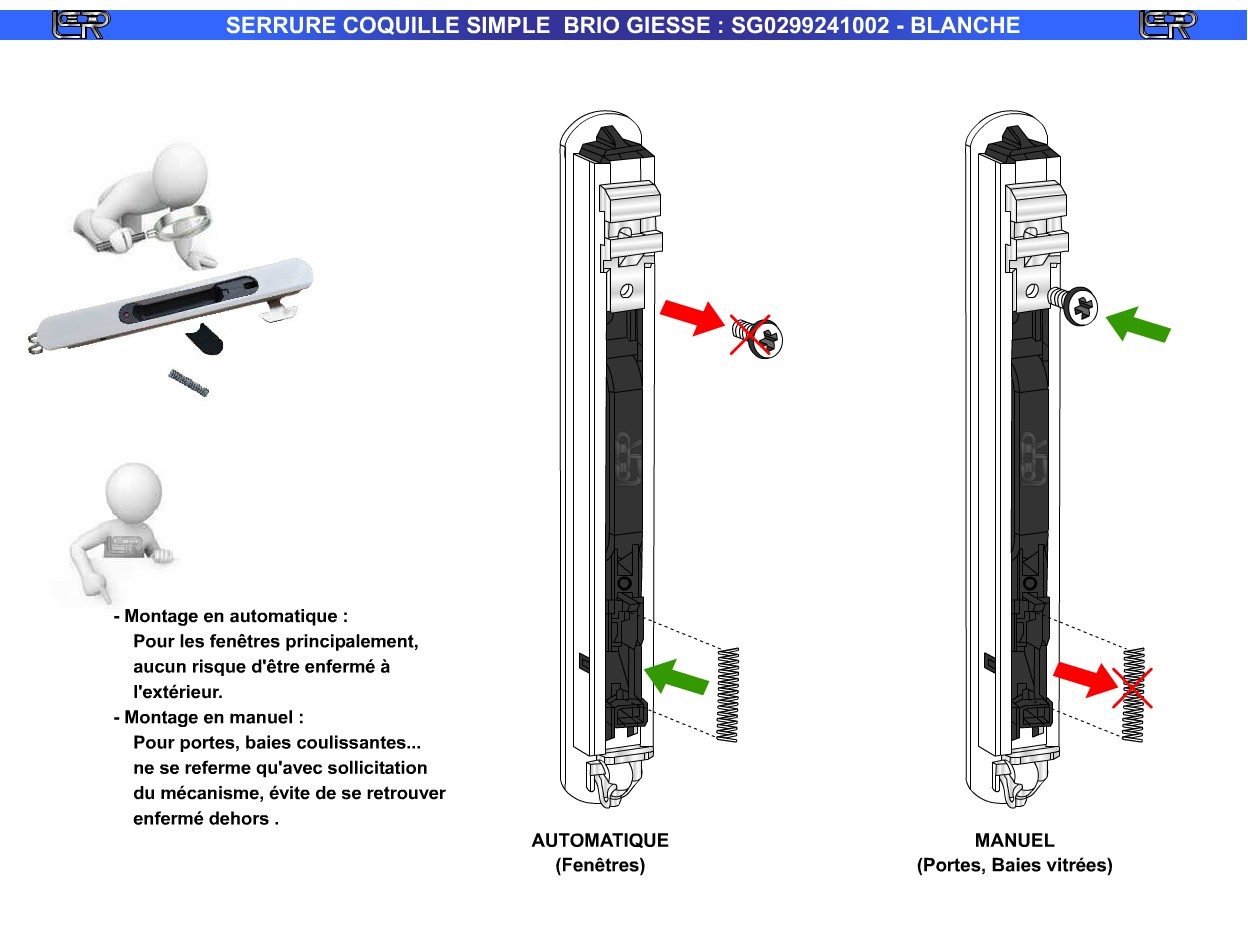 SERRURE COQUILLE SIMPLE BRIO GIESSE : SG0299241002 - BLANCHE

- Montage en automatique :
Pour les fenêtres principalement, aucun risque d'être enfermé à l'extérieur.
- Montage en manuel :
Pour portes, baies coulissantes... ne se referme qu'avec sollicitation du mécanisme, évite de se retrouver enfermé dehors .

AUTOMATIQUE
(Fenêtres)

MANUEL
(Portes, Baies vitrées)