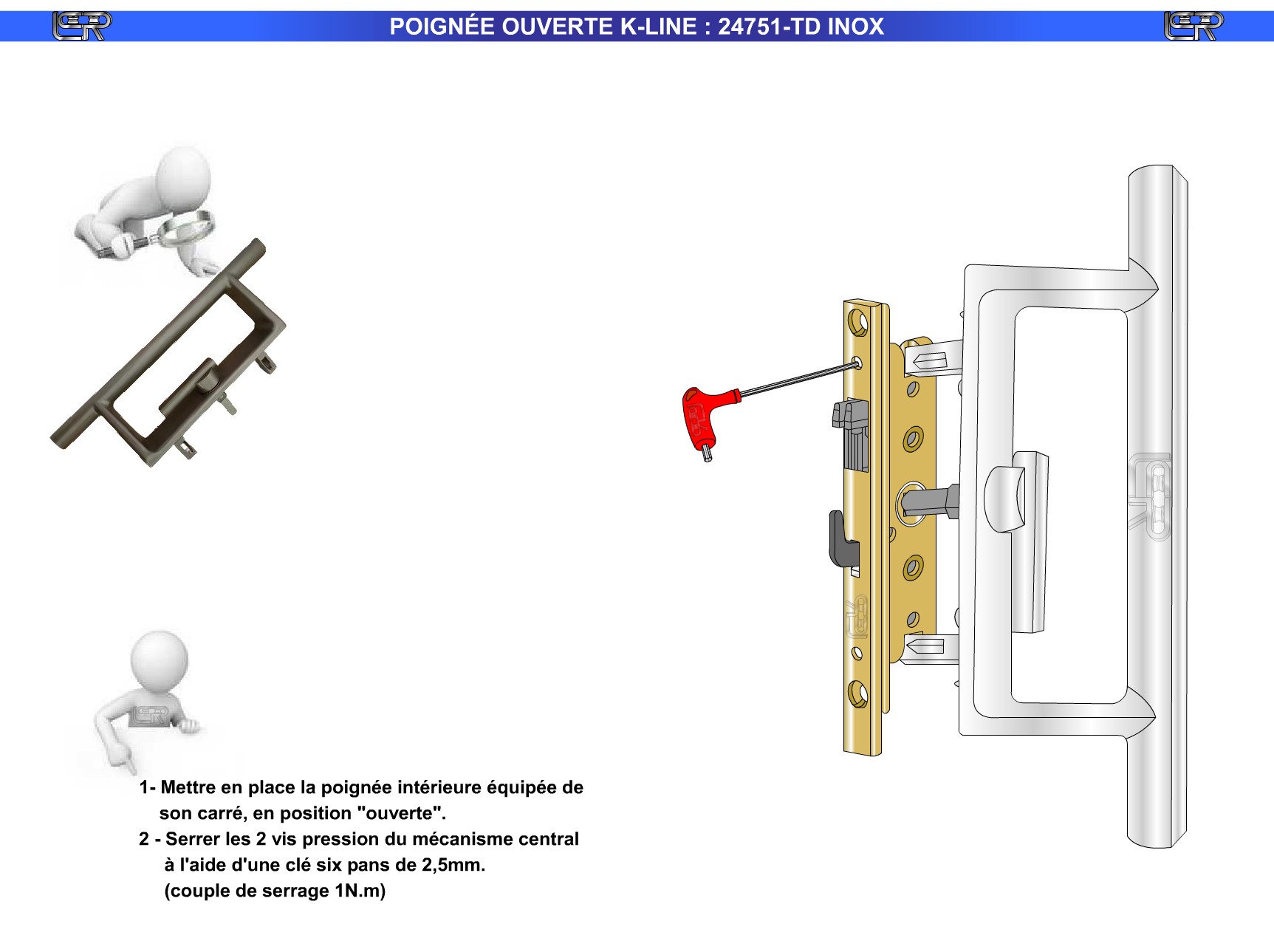 POIGNÉE OUVERTE K-LINE : 24751-TD INOX

1- Mettre en place la poignée intérieure équipée de son carré, en position "ouverte".
2 - Serrer les 2 vis pression du mécanisme central à l'aide d'une clé six pans de 2,5mm. (couple de serrage 1N.m)