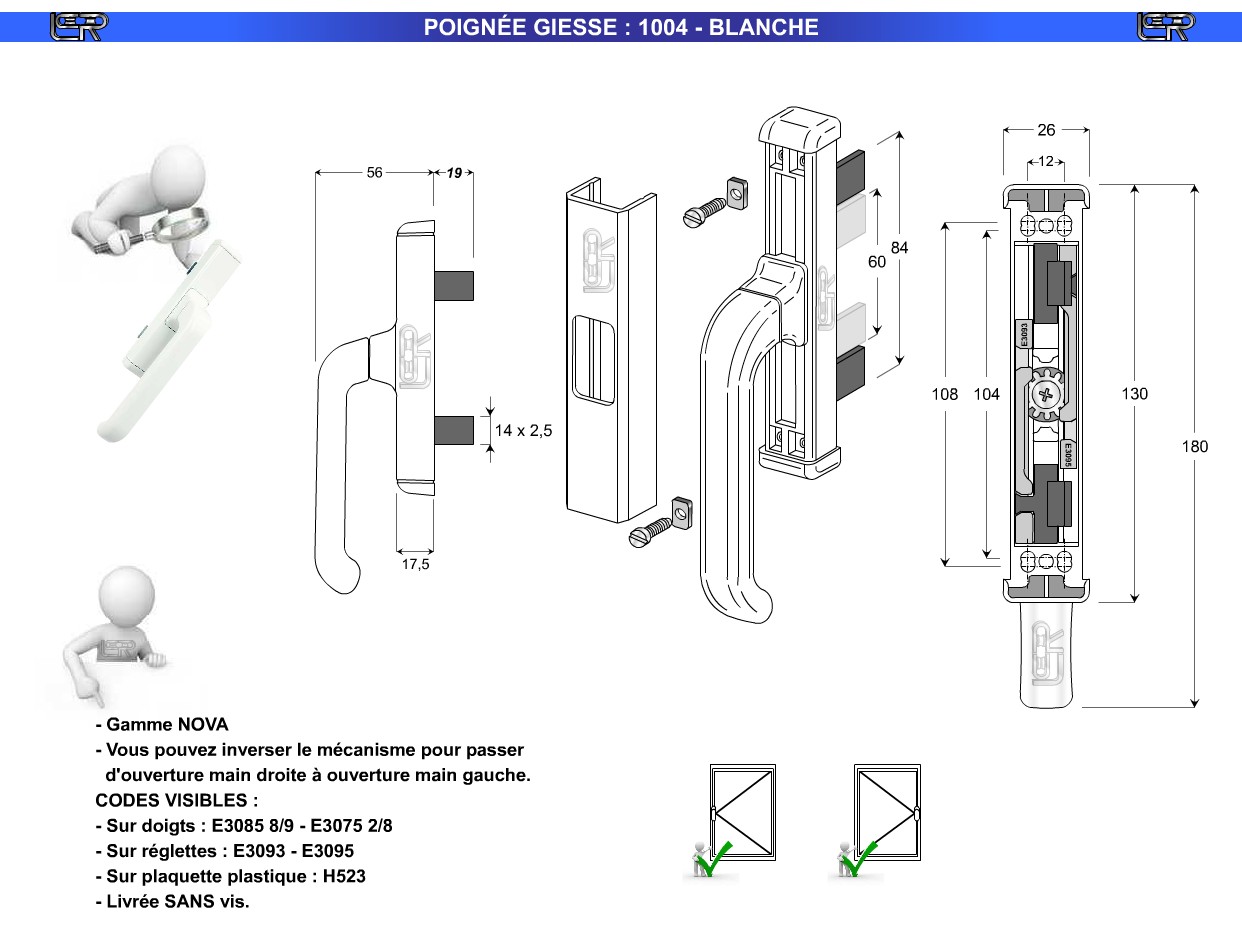 POIGNÉE GIESSE : 1004 - BLANCHE

56
19
14 x 2,5
17,5
60
84
26
12
108
104
130
180
E3093
E3095

- Gamme NOVA
- Vous pouvez inverser le mécanisme pour passer d'ouverture main droite à ouverture main gauche.
CODES VISIBLES :
- Sur doigts : E3085 8/9 - E3075 2/8
- Sur réglettes : E3093 - E3095
- Sur plaquette plastique : H523
- Livrée SANS vis.